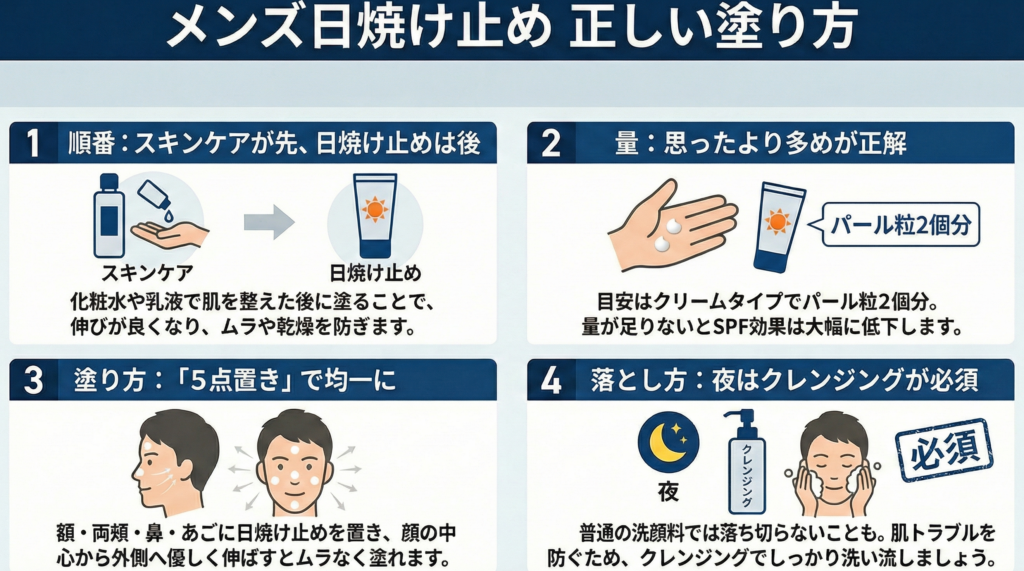 メンズ日焼け止め 正しい塗り方

1 順番：スキンケアが先、日焼け止めは後

スキンケア

日焼け止め

化粧水や乳液で肌を整えた後に塗ることで、伸びが良くなり、ムラや乾燥を防ぎます。

2 量：思ったより多めが正解

パール粒2個分

目安はクリームタイプでパール粒2個分。量が足りないとSPF効果は大幅に低下します。

3 塗り方：「5点置き」で均一に

額・両頬・鼻・あごに日焼け止めを置き、顔の中心から外側へ優しく伸ばすとムラなく塗れます。

4 落とし方：夜はクレンジングが必須

夜

クレンジング

必須

普通の洗顔料では落ち切らないことも。肌トラブルを防ぐため、クレンジングでしっかり洗い流しましょう。