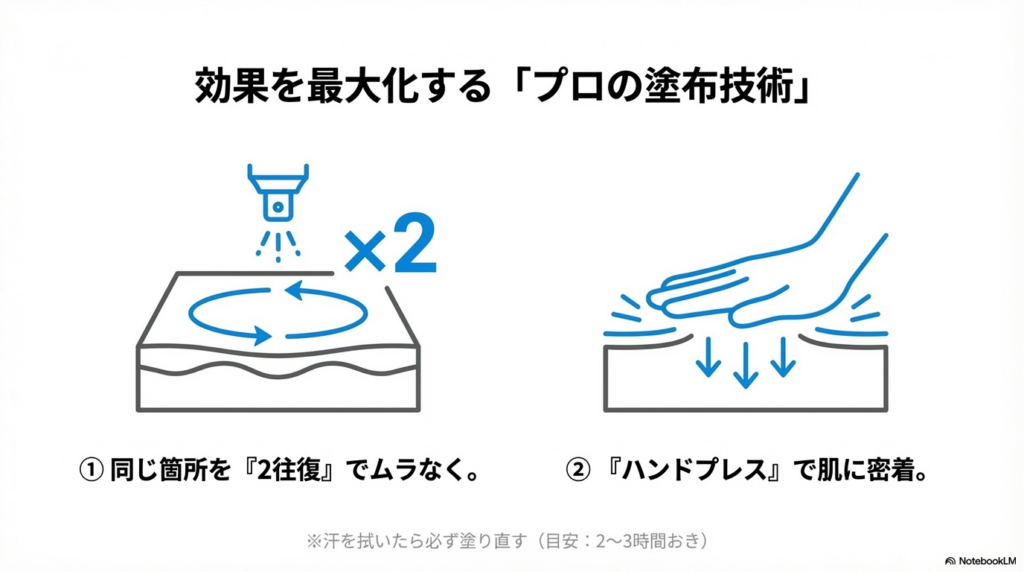 効果を最大化する「プロの塗布技術」

×2

① 同じ箇所を『2往復』でムラなく。

② 『ハンドプレス』で肌に密着。

※汗を拭いたら必ず塗り直す（目安：2〜3時間おき）

NotebookLM